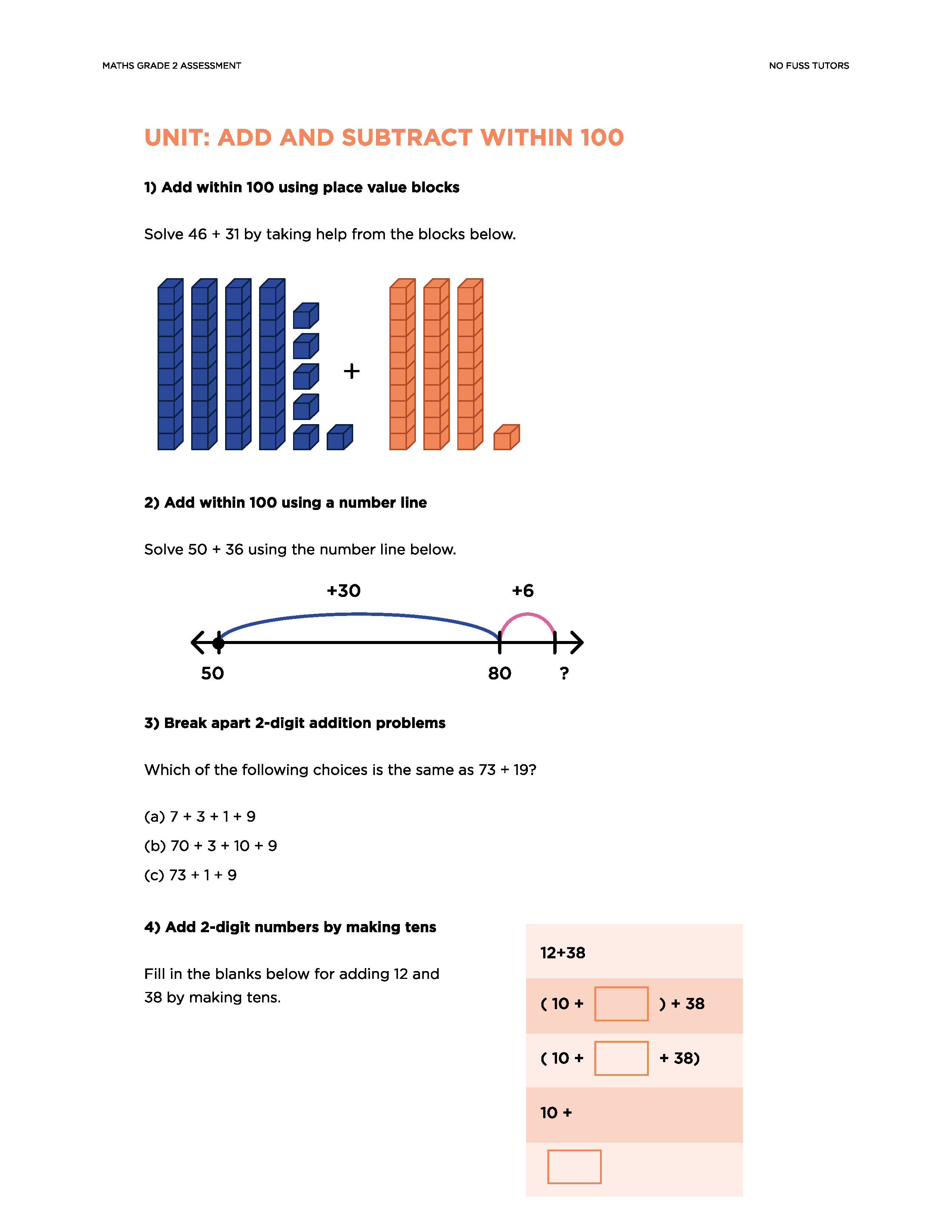 MATHS GRADE 2 ASSESSMENT

NO FUSS TUTORS

UNIT: ADD AND SUBTRACT WITHIN 100

1) Add within 100 using place value blocks

Solve 46 + 31 by taking help from the blocks below.

+

2) Add within 100 using a number line

Solve 50 + 36 using the number line below.

+30

+6

50

80

?

3) Break apart 2-digit addition problems

Which of the following choices is the same as 73 + 19?

(a) 7 + 3 + 1 + 9

(b) 70 + 3 + 10 + 9

(c) 73 + 1 + 9

4) Add 2-digit numbers by making tens

Fill in the blanks below for adding 12 and 38 by making tens.

12+38

( 10 + ) + 38

( 10 + + 38)

10 +